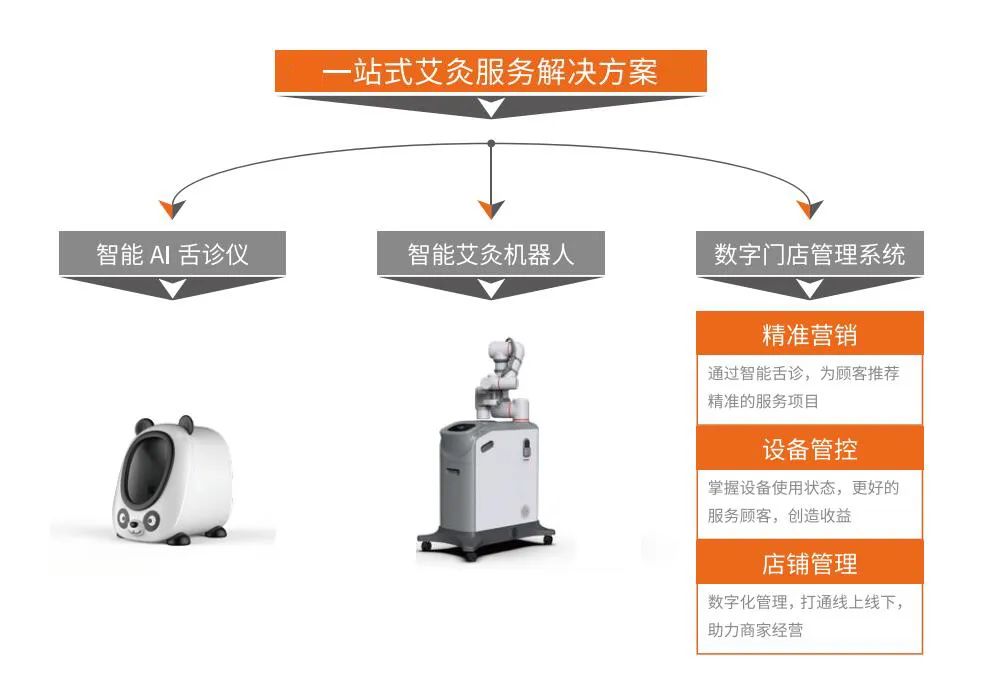 一站式艾灸服务解决方案

智能 AI 舌诊仪

智能艾灸机器人

数字门店管理系统

精准营销

通过智能舌诊，为顾客推荐精准的服务项目

设备管控

掌握设备使用状态，更好的服务顾客，创造收益

店铺管理

数字化管理，打通线上线下，助力商家经营